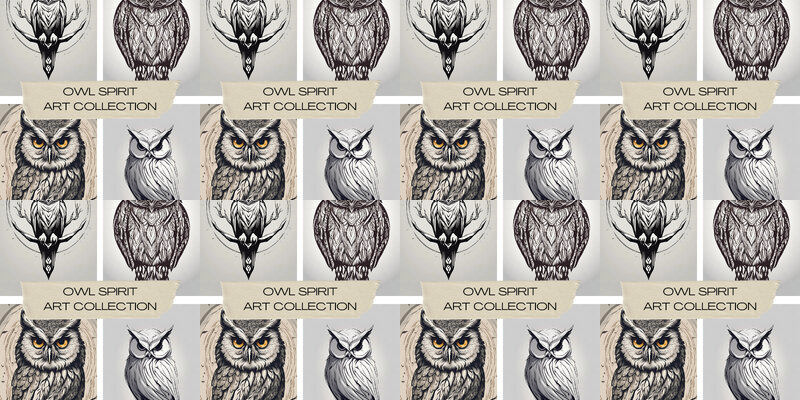 OWL SPIRIT
ART COLLECTION

OWL SPIRIT
ART COLLECTION

OWL SPIRIT
ART COLLECTION

OWL SPIRIT
ART COLLECTION

OWL SPIRIT
ART COLLECTION

OWL SPIRIT
ART COLLECTION

OWL SPIRIT
ART COLLECTION

OWL SPIRIT
ART COLLECTION